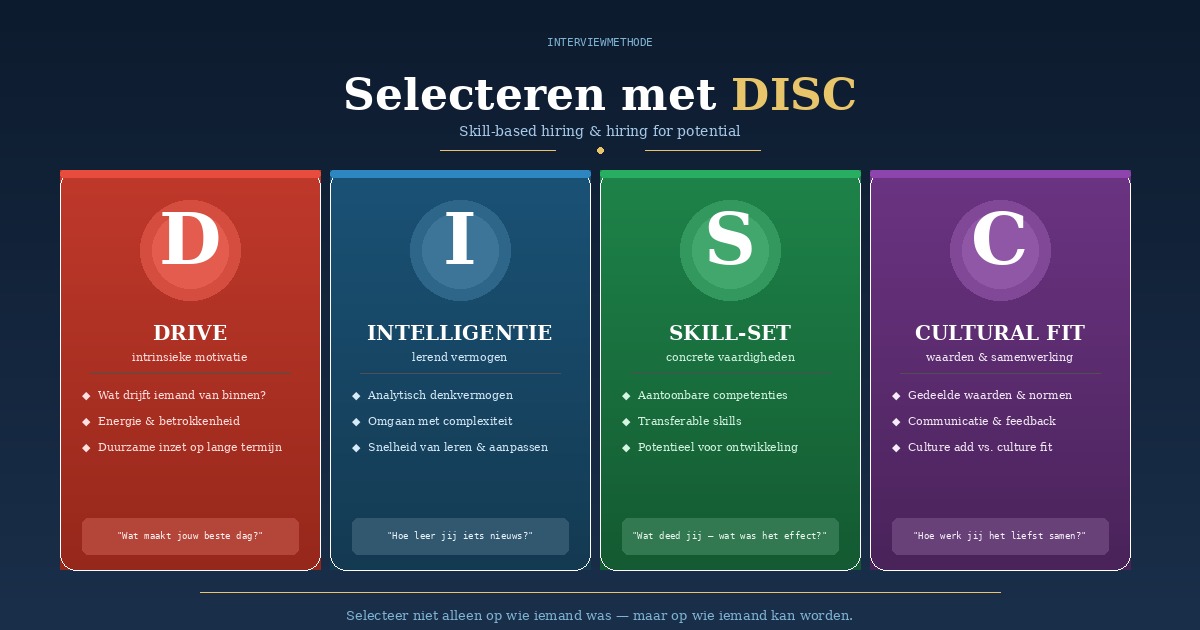 INTERVIEWMETHODE

Selecteren met DISC

Skill-based hiring & hiring for potential

D

DRIVE

intrinsieke motivatie

◆ Wat drijft iemand van binnen?
◆ Energie & betrokkenheid
◆ Duurzame inzet op lange termijn

"Wat maakt jouw beste dag?"

I

INTELLIGENTIE

lerend vermogen

◆ Analytisch denkvermogen
◆ Omgaan met complexiteit
◆ Snelheid van leren & aanpassen

"Hoe leer jij iets nieuws?"

S

SKILL-SET

concrete vaardigheden

◆ Aantoonbare competenties
◆ Transferable skills
◆ Potentieel voor ontwikkeling

"Wat deed jij — wat was het effect?"

C

CULTURAL FIT

waarden & samenwerking

◆ Gedeelde waarden & normen
◆ Communicatie & feedback
◆ Culture add vs. culture fit

"Hoe werk jij het liefst samen?"

Selecteer niet alleen op wie iemand was — maar op wie iemand kan worden.